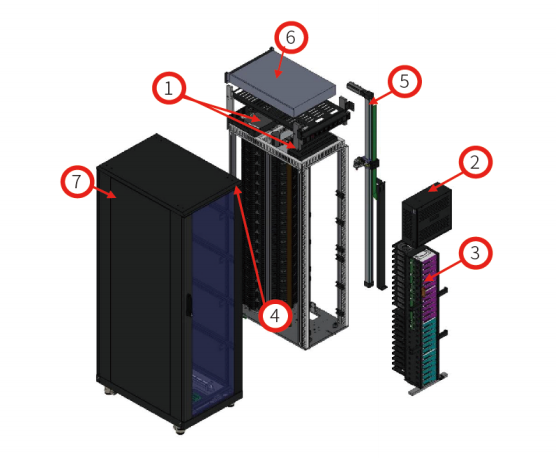 6
1
5
2
7
3
4