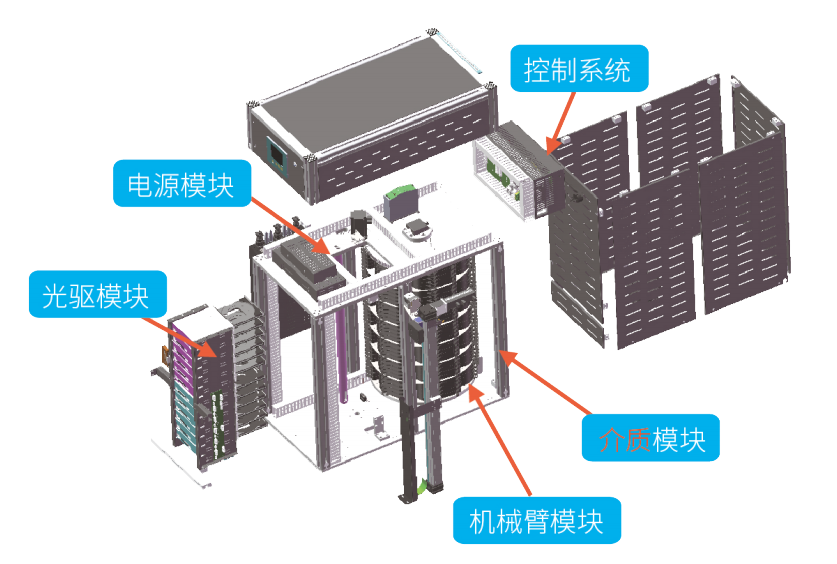 控制系统

电源模块

光驱模块

介质模块

机械臂模块